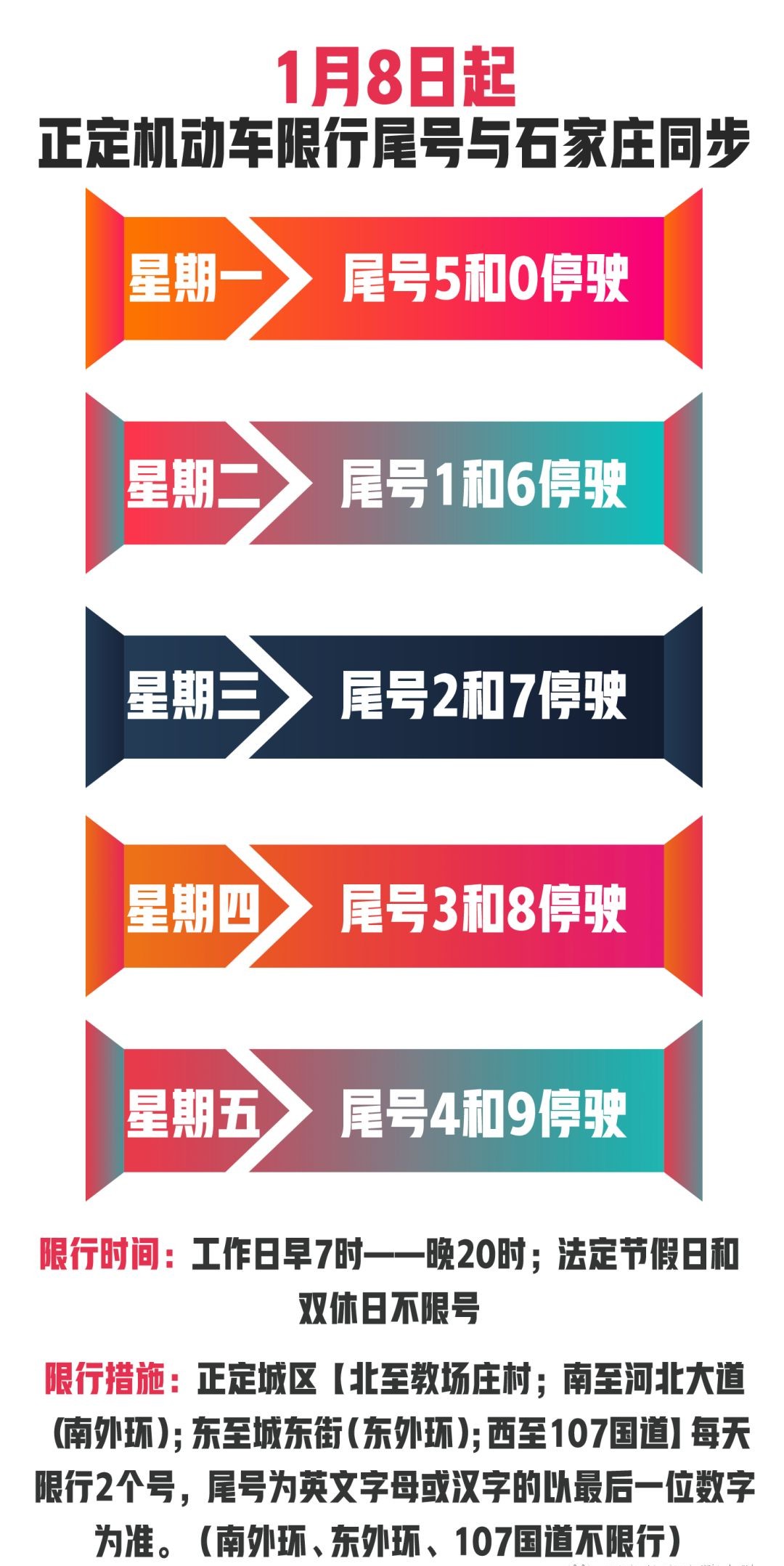 1月8日起
正定机动车限行尾号与石家庄同步

星期一
尾号5和0停驶

星期二
尾号1和6停驶

星期三
尾号2和7停驶

星期四
尾号3和8停驶

星期五
尾号4和9停驶

限行时间：工作日早7时——晚20时；法定节假日和双休日不限号

限行措施：正定城区【北至教场庄村；南至河北大道(南外环)；东至城东街(东外环)；西至107国道】每天限行2个号，尾号为英文字母或汉字的以最后一位数字为准。（南外环、东外环、107国道不限行）